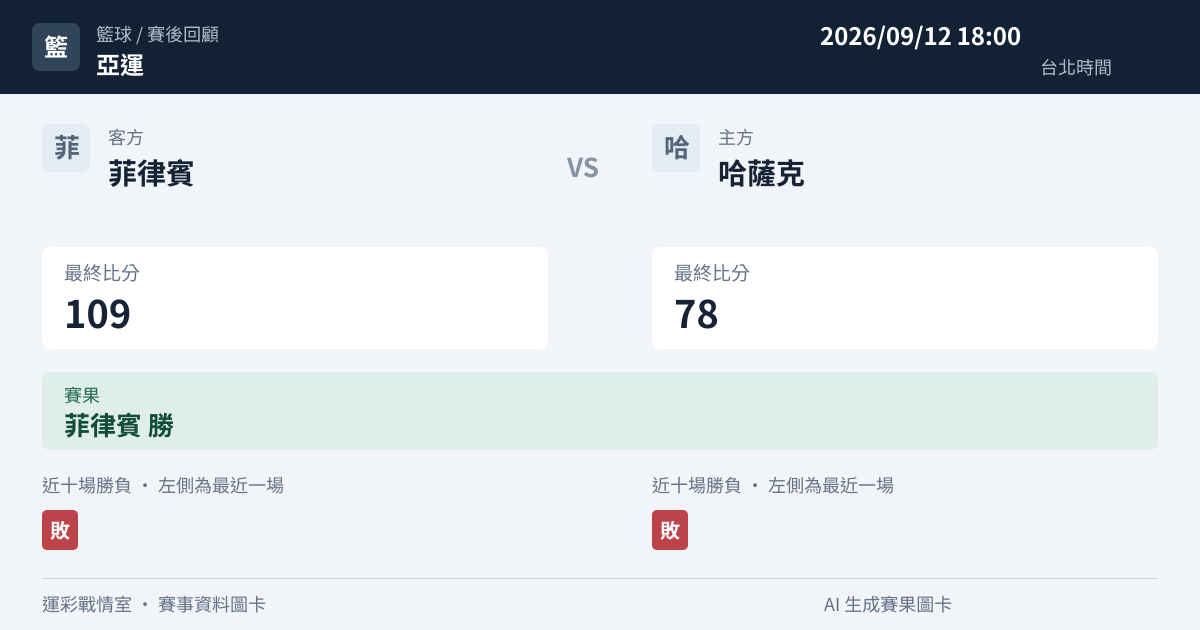 籃

籃球 / 賽後回顧
亞運

2026/09/12 18:00
台北時間

菲
客方
菲律賓

VS

哈
主方
哈薩克

最終比分
109

最終比分
78

賽果
菲律賓 勝

近十場勝負 ・ 左側為最近一場
敗

近十場勝負 ・ 左側為最近一場
敗

運彩戰情室 ・ 賽事資料圖卡

AI 生成賽果圖卡