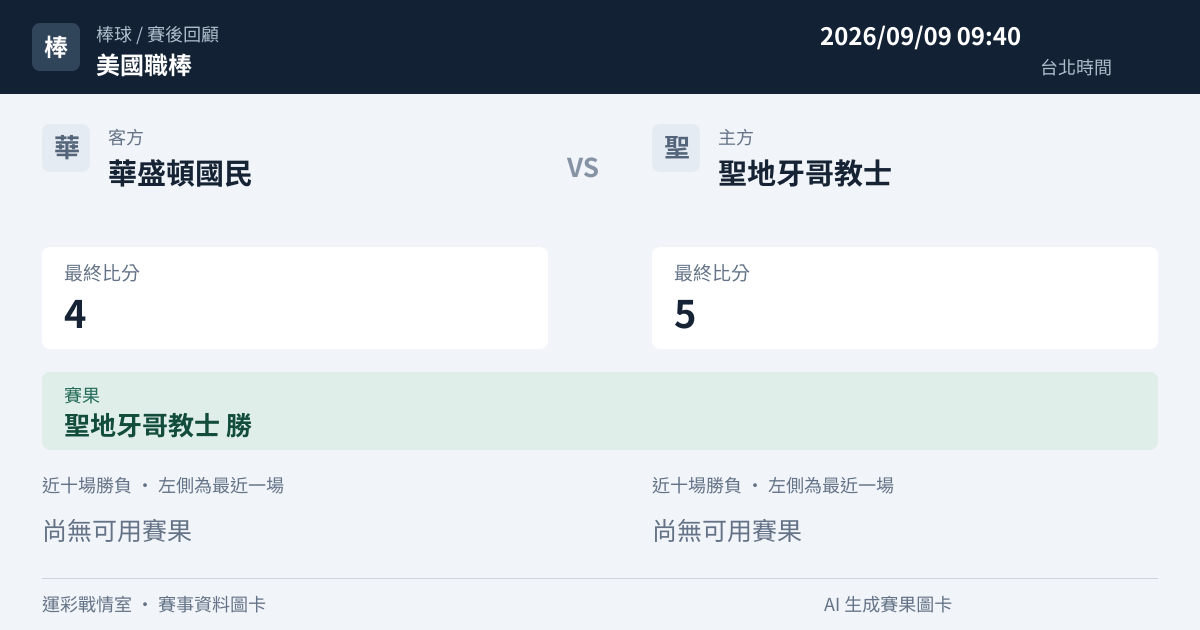 棒

棒球 / 賽後回顧
美國職棒

2026/09/09 09:40
台北時間

華
客方
華盛頓國民

VS

聖
主方
聖地牙哥教士

最終比分
4

最終比分
5

賽果
聖地牙哥教士 勝

近十場勝負 · 左側為最近一場
尚無可用賽果

近十場勝負 · 左側為最近一場
尚無可用賽果

運彩戰情室 · 賽事資料圖卡

AI 生成賽果圖卡