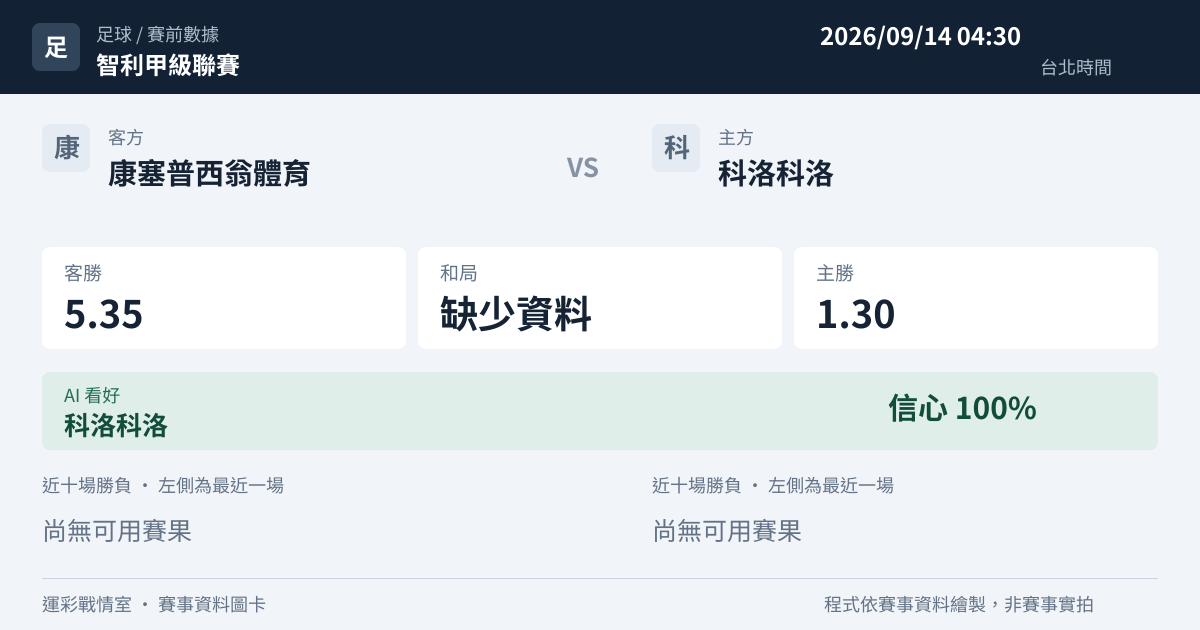 足

足球 / 賽前數據
智利甲級聯賽

2026/09/14 04:30
台北時間

康
客方
康塞普西翁體育

VS

科
主方
科洛科洛

客勝
5.35

和局
缺少資料

主勝
1.30

AI 看好
科洛科洛

信心 100%

近十場勝負 ・ 左側為最近一場
尚無可用賽果

近十場勝負 ・ 左側為最近一場
尚無可用賽果

運彩戰情室 ・ 賽事資料圖卡

程式依賽事資料繪製，非賽事實拍