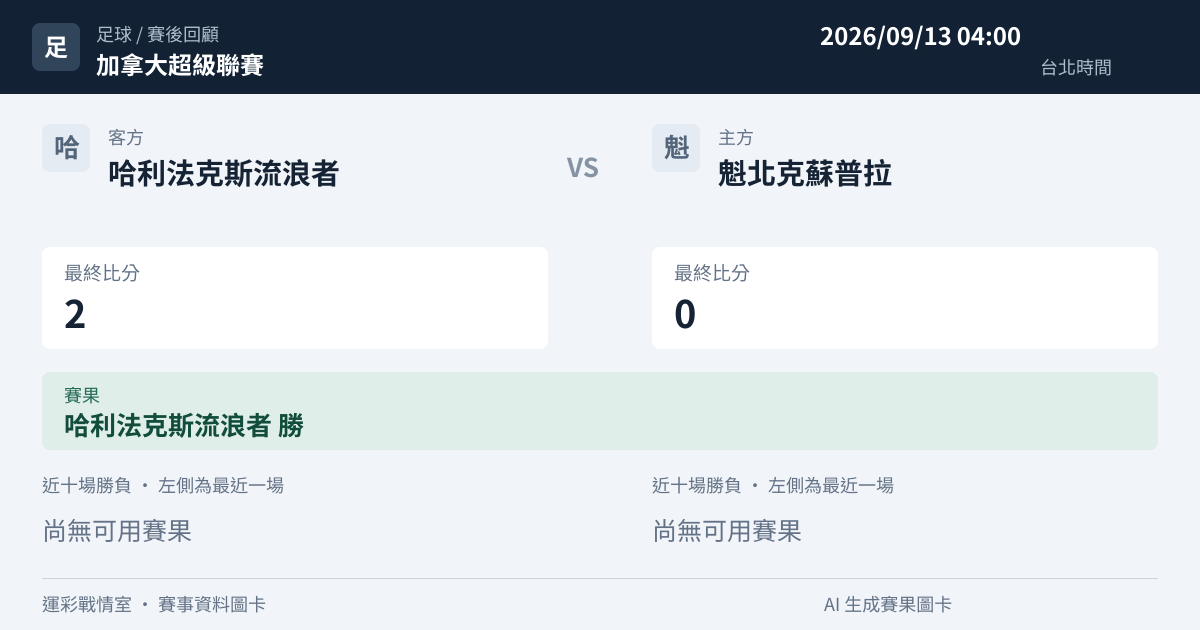 足

足球 / 賽後回顧
加拿大超級聯賽

2026/09/13 04:00
台北時間

哈
客方
哈利法克斯流浪者

VS

魁
主方
魁北克蘇普拉

最終比分
2

最終比分
0

賽果
哈利法克斯流浪者 勝

近十場勝負 ・ 左側為最近一場
尚無可用賽果

近十場勝負 ・ 左側為最近一場
尚無可用賽果

運彩戰情室 ・ 賽事資料圖卡

AI 生成賽果圖卡