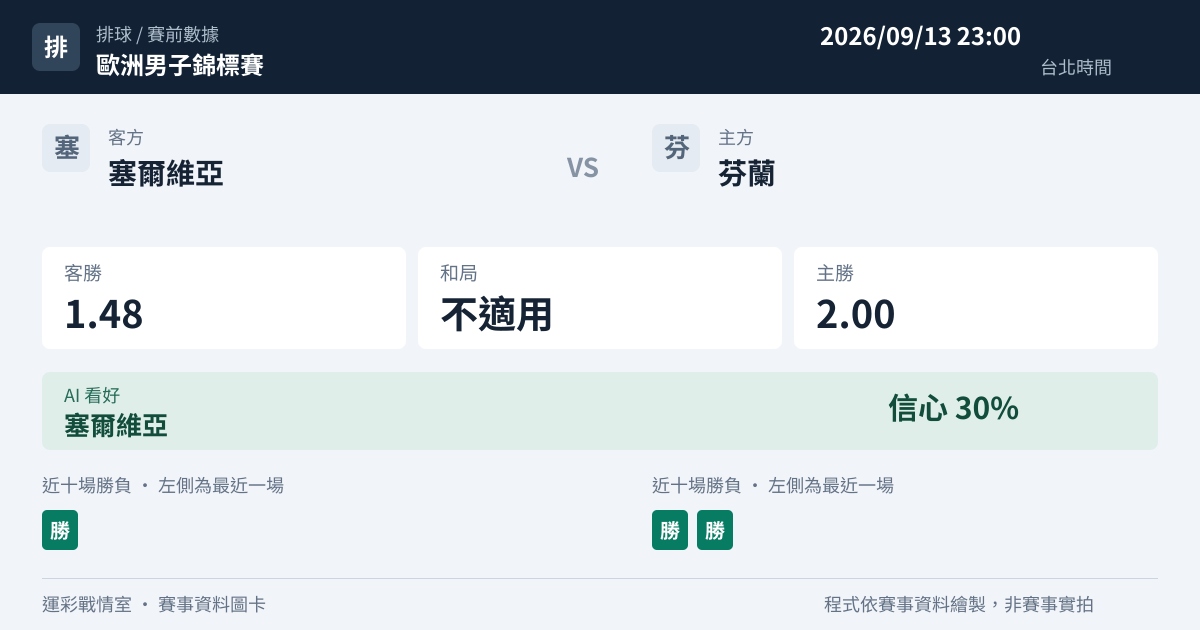 排
排球 / 賽前數據
歐洲男子錦標賽
2026/09/13 23:00
台北時間

塞
客方
塞爾維亞

VS

芬
主方
芬蘭

客勝
1.48

和局
不適用

主勝
2.00

AI 看好
塞爾維亞
信心 30%

近十場勝負 · 左側為最近一場
勝

近十場勝負 · 左側為最近一場
勝 勝

運彩戰情室 · 賽事資料圖卡
程式依賽事資料繪製，非賽事實拍