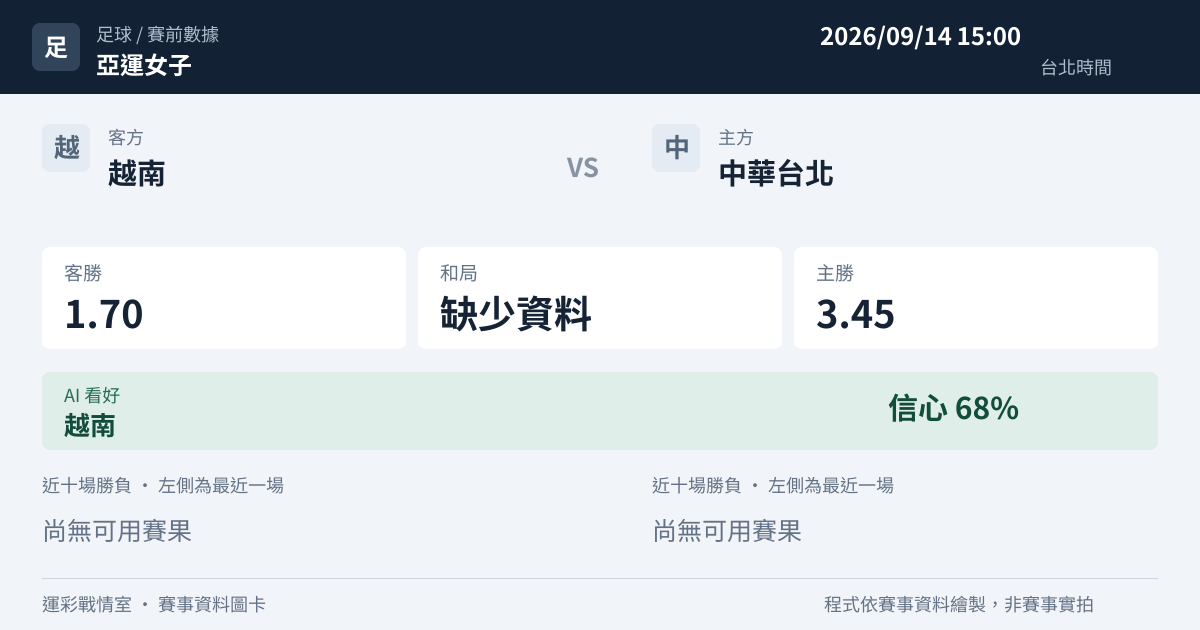 足

足球 / 賽前數據
亞運女子

2026/09/14 15:00
台北時間

越
客方
越南

VS

中
主方
中華台北

客勝
1.70

和局
缺少資料

主勝
3.45

AI 看好
越南

信心 68%

近十場勝負 · 左側為最近一場
尚無可用賽果

近十場勝負 · 左側為最近一場
尚無可用賽果

運彩戰情室 · 賽事資料圖卡

程式依賽事資料繪製，非賽事實拍