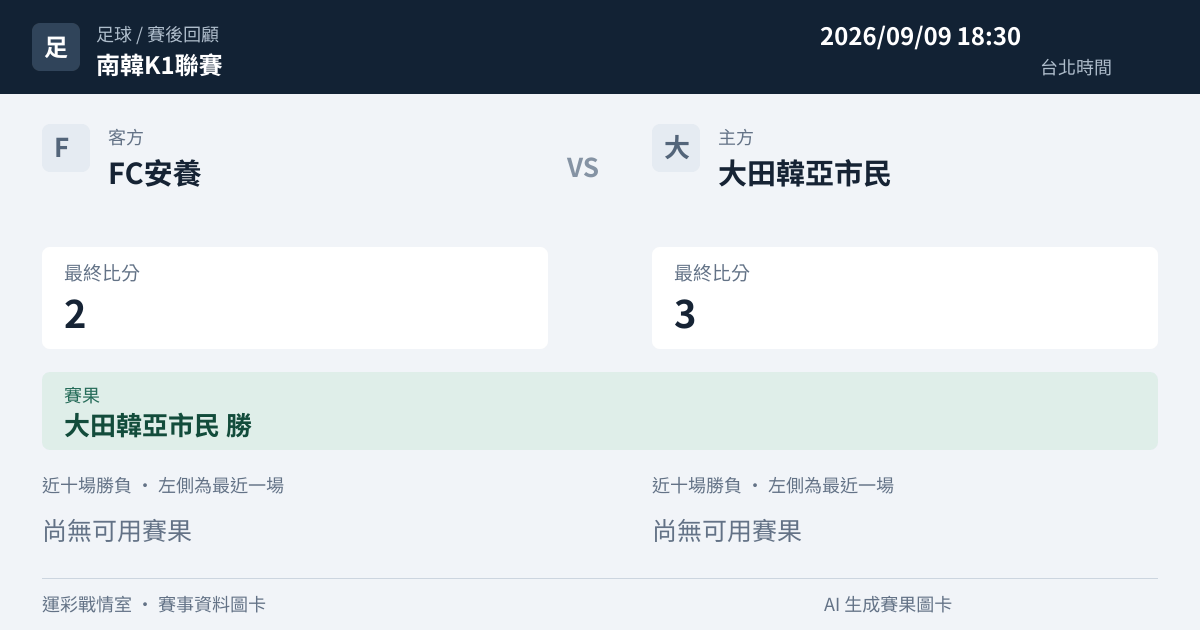 足
足球 / 賽後回顧
南韓K1聯賽

2026/09/09 18:30
台北時間

F
客方
FC安養

VS

大
主方
大田韓亞市民

最終比分
2

最終比分
3

賽果
大田韓亞市民 勝

近十場勝負 · 左側為最近一場
尚無可用賽果

近十場勝負 · 左側為最近一場
尚無可用賽果

運彩戰情室 · 賽事資料圖卡

AI 生成賽果圖卡