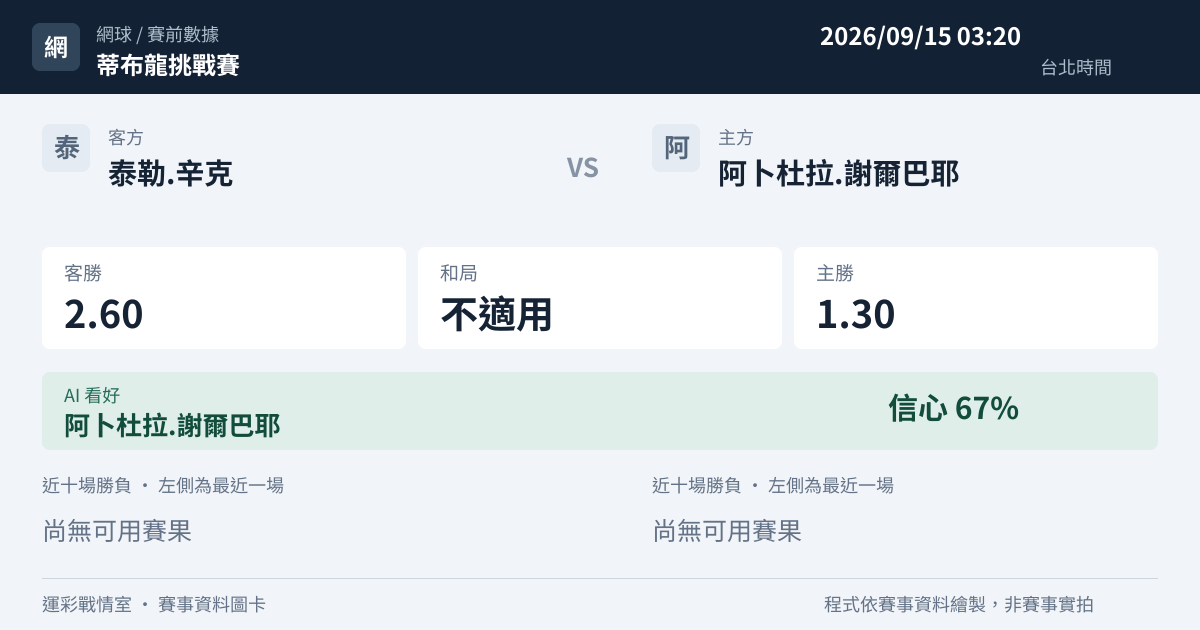 網
網球 / 賽前數據
蒂布龍挑戰賽

2026/09/15 03:20
台北時間

泰
客方
泰勒.辛克

VS

阿
主方
阿卜杜拉.謝爾巴耶

客勝
2.60

和局
不適用

主勝
1.30

AI 看好
阿卜杜拉.謝爾巴耶

信心 67%

近十場勝負 · 左側為最近一場
尚無可用賽果

近十場勝負 · 左側為最近一場
尚無可用賽果

運彩戰情室 · 賽事資料圖卡

程式依賽事資料繪製，非賽事實拍