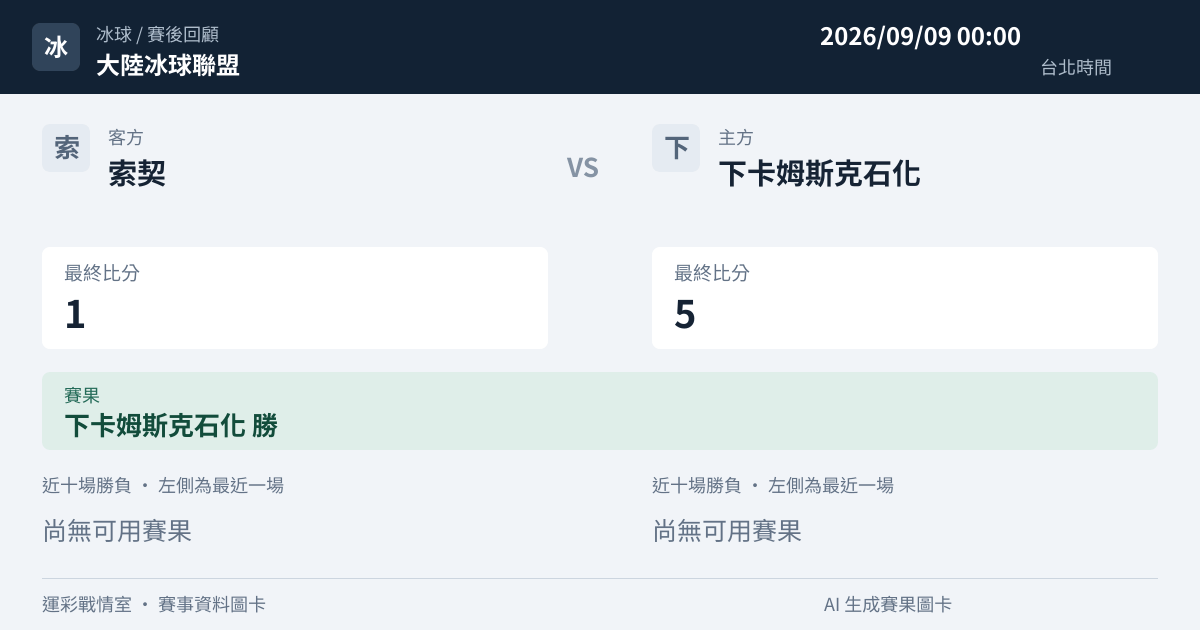 冰

冰球 / 賽後回顧
大陸冰球聯盟

2026/09/09 00:00
台北時間

索
客方
索契

VS

下
主方
下卡姆斯克石化

最終比分
1

最終比分
5

賽果
下卡姆斯克石化 勝

近十場勝負 ・ 左側為最近一場
尚無可用賽果

近十場勝負 ・ 左側為最近一場
尚無可用賽果

運彩戰情室 ・ 賽事資料圖卡

AI 生成賽果圖卡