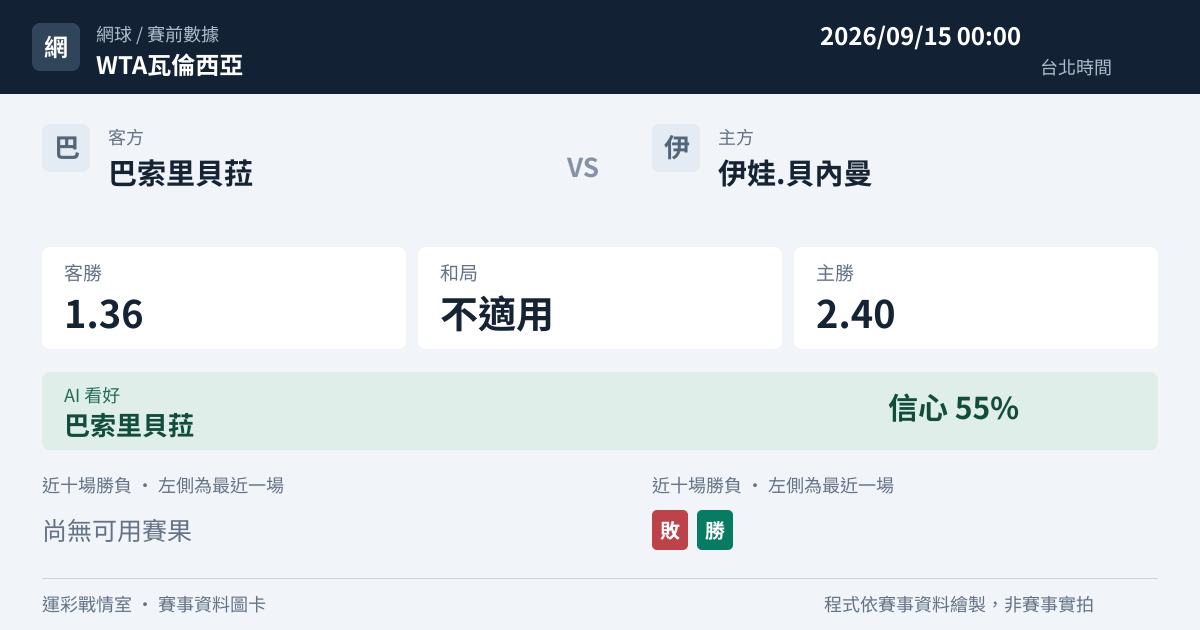 網

網球 / 賽前數據
WTA瓦倫西亞

2026/09/15 00:00
台北時間

巴
客方
巴索里貝菈

VS

伊
主方
伊娃.貝內曼

客勝
1.36

和局
不適用

主勝
2.40

AI 看好
巴索里貝菈

信心 55%

近十場勝負 · 左側為最近一場
尚無可用賽果

近十場勝負 · 左側為最近一場
敗 勝

運彩戰情室 · 賽事資料圖卡

程式依賽事資料繪製，非賽事實拍