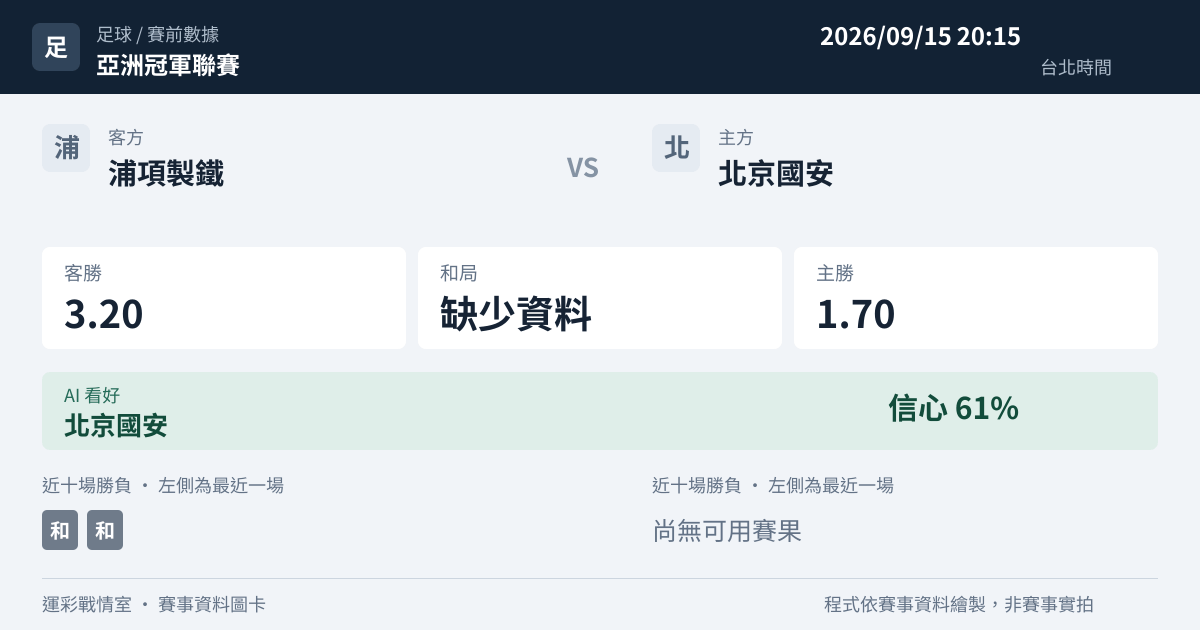 足
足球 / 賽前數據
亞洲冠軍聯賽

2026/09/15 20:15
台北時間

浦
客方
浦項製鐵

VS

北
主方
北京國安

客勝
3.20

和局
缺少資料

主勝
1.70

AI 看好
北京國安

信心 61%

近十場勝負 ・ 左側為最近一場
和 和

近十場勝負 ・ 左側為最近一場
尚無可用賽果

運彩戰情室 ・ 賽事資料圖卡

程式依賽事資料繪製，非賽事實拍