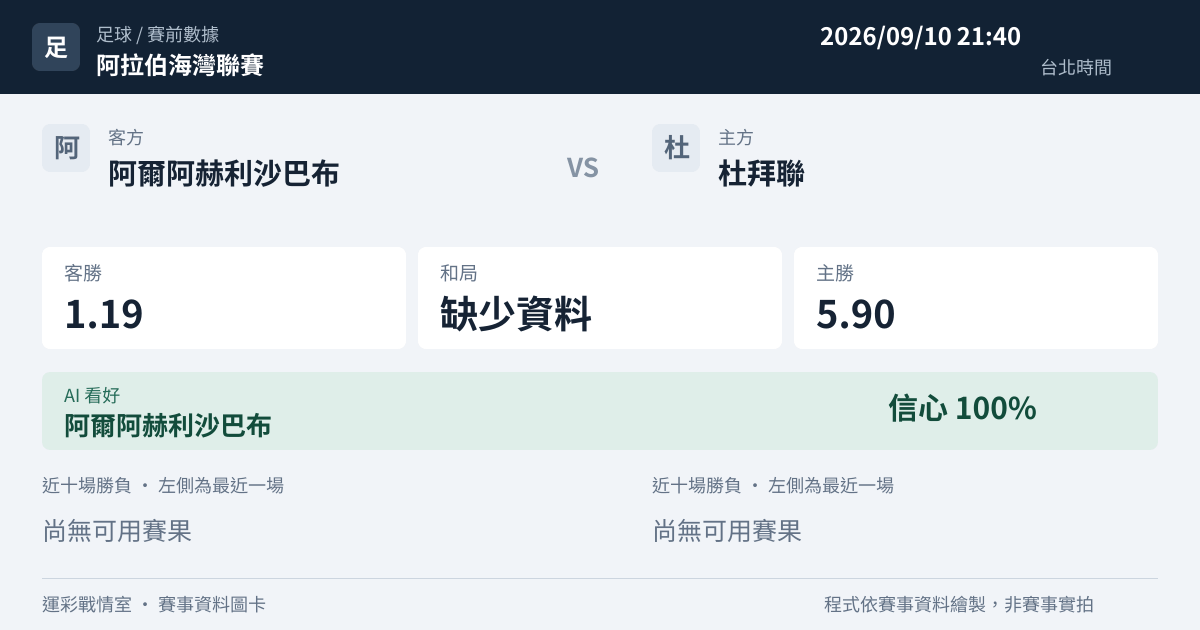 足

足球 / 賽前數據
阿拉伯海灣聯賽

2026/09/10 21:40
台北時間

阿
客方
阿爾阿赫利沙巴布

VS

杜
主方
杜拜聯

客勝
1.19

和局
缺少資料

主勝
5.90

AI 看好
阿爾阿赫利沙巴布

信心 100%

近十場勝負 · 左側為最近一場
尚無可用賽果

近十場勝負 · 左側為最近一場
尚無可用賽果

運彩戰情室 · 賽事資料圖卡

程式依賽事資料繪製，非賽事實拍