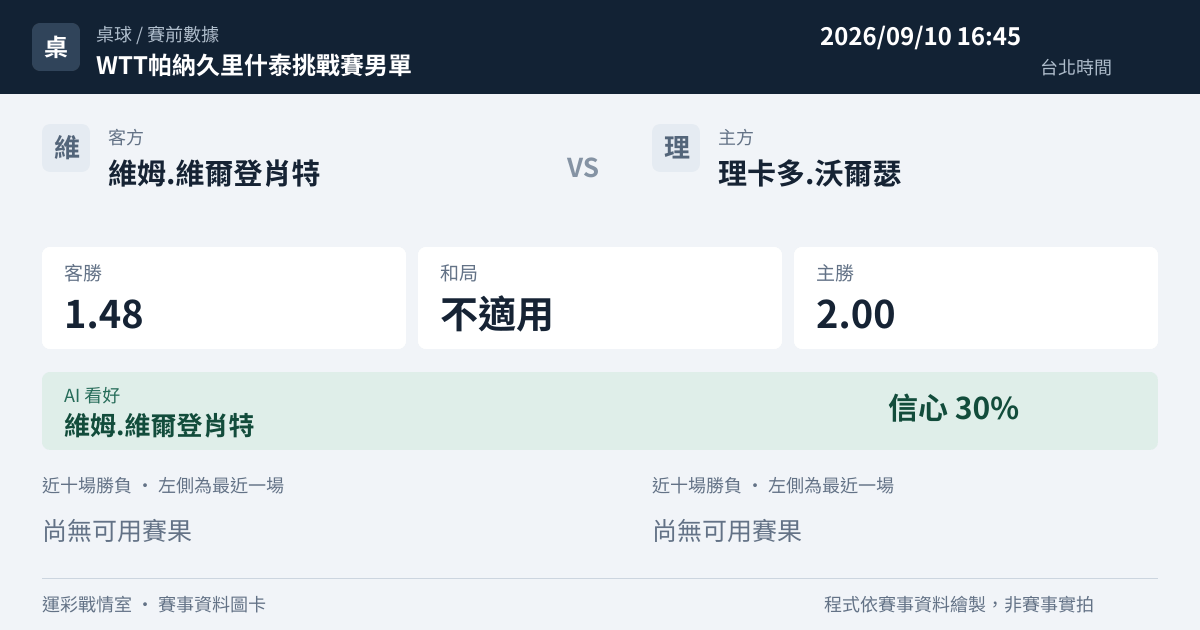 桌

桌球 / 賽前數據
WTT帕納久里什泰挑戰賽男單

2026/09/10 16:45
台北時間

維
客方
維姆.維爾登肖特

VS

理
主方
理卡多.沃爾瑟

客勝
1.48

和局
不適用

主勝
2.00

AI 看好
維姆.維爾登肖特

信心 30%

近十場勝負 · 左側為最近一場
尚無可用賽果

近十場勝負 · 左側為最近一場
尚無可用賽果

運彩戰情室 · 賽事資料圖卡

程式依賽事資料繪製，非賽事實拍