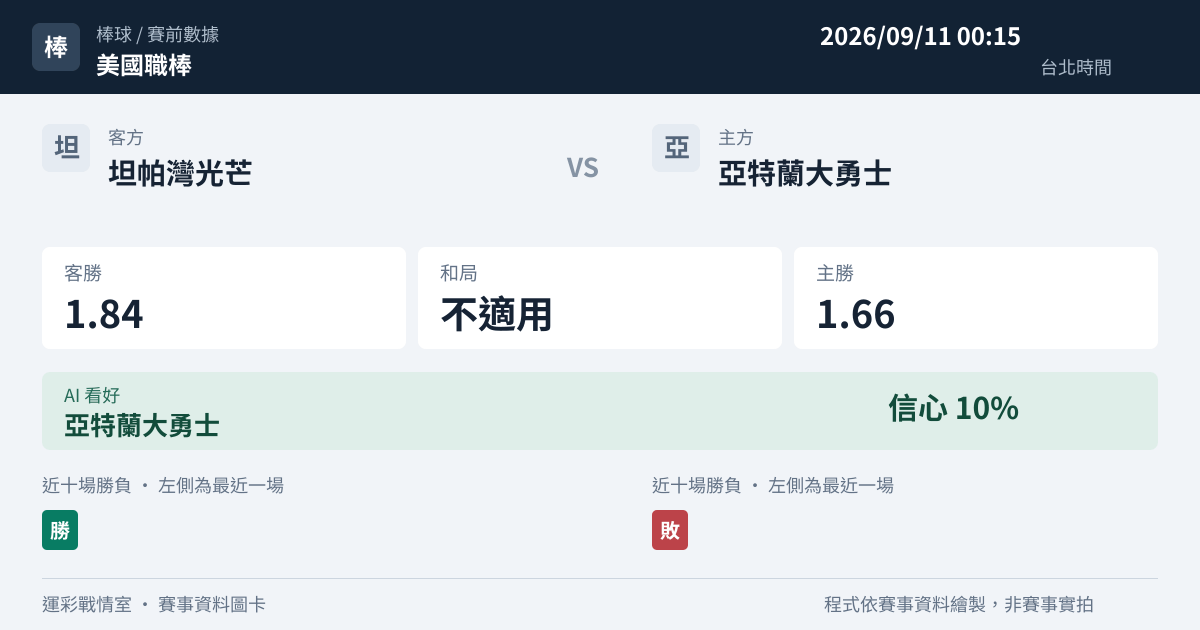 棒
棒球 / 賽前數據
美國職棒

2026/09/11 00:15
台北時間

坦
客方
坦帕灣光芒

VS

亞
主方
亞特蘭大勇士

客勝
1.84

和局
不適用

主勝
1.66

AI 看好
亞特蘭大勇士

信心 10%

近十場勝負 · 左側為最近一場
勝

近十場勝負 · 左側為最近一場
敗

運彩戰情室 · 賽事資料圖卡

程式依賽事資料繪製，非賽事實拍