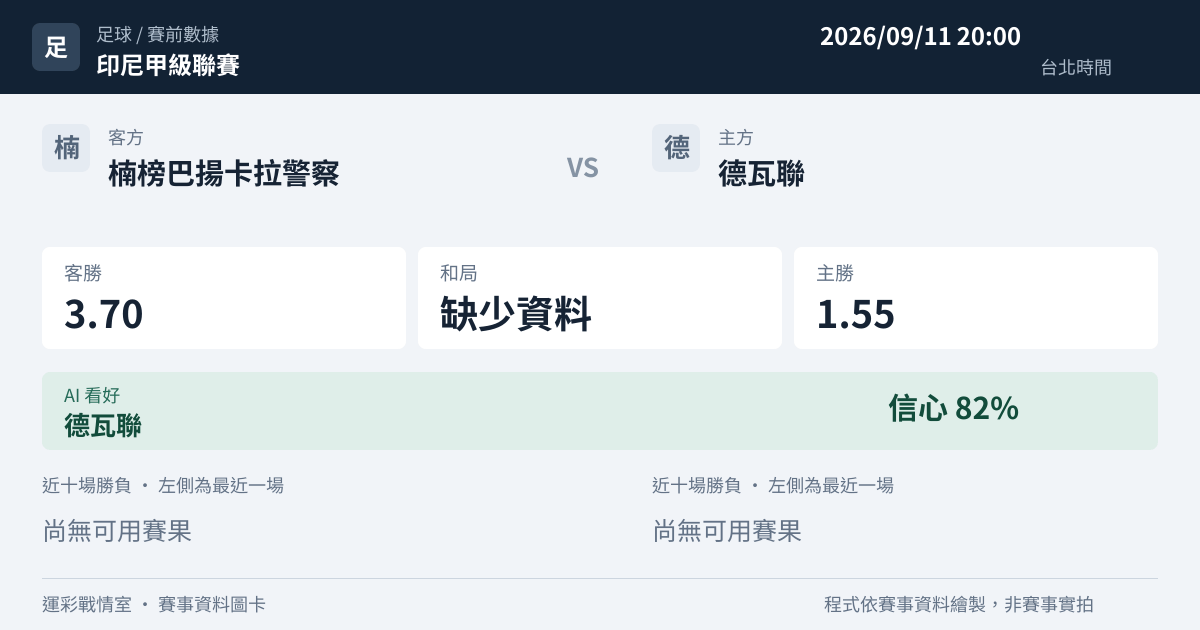 足
足球 / 賽前數據
印尼甲級聯賽

2026/09/11 20:00
台北時間

楠
客方
楠榜巴揚卡拉警察

VS

德
主方
德瓦聯

客勝
3.70

和局
缺少資料

主勝
1.55

AI 看好
德瓦聯

信心 82%

近十場勝負 ・ 左側為最近一場
尚無可用賽果

近十場勝負 ・ 左側為最近一場
尚無可用賽果

運彩戰情室 ・ 賽事資料圖卡

程式依賽事資料繪製，非賽事實拍