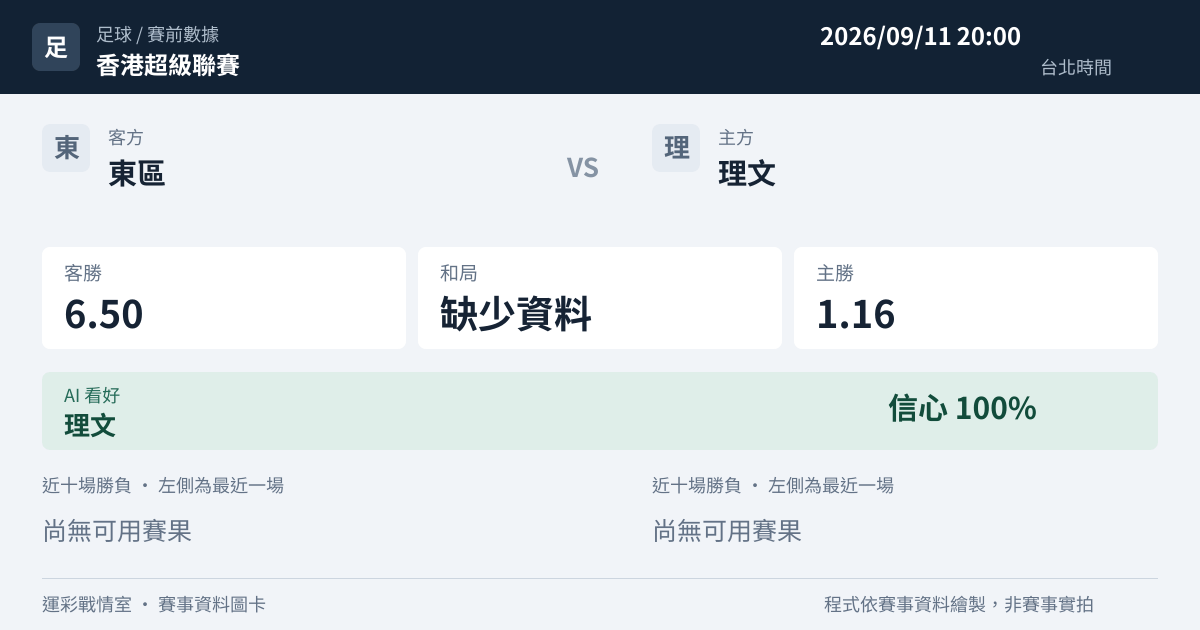 足

足球 / 賽前數據
香港超級聯賽

2026/09/11 20:00
台北時間

東
客方
東區

VS

理
主方
理文

客勝
6.50

和局
缺少資料

主勝
1.16

AI 看好
理文

信心 100%

近十場勝負 ・ 左側為最近一場
尚無可用賽果

近十場勝負 ・ 左側為最近一場
尚無可用賽果

運彩戰情室 ・ 賽事資料圖卡

程式依賽事資料繪製，非賽事實拍