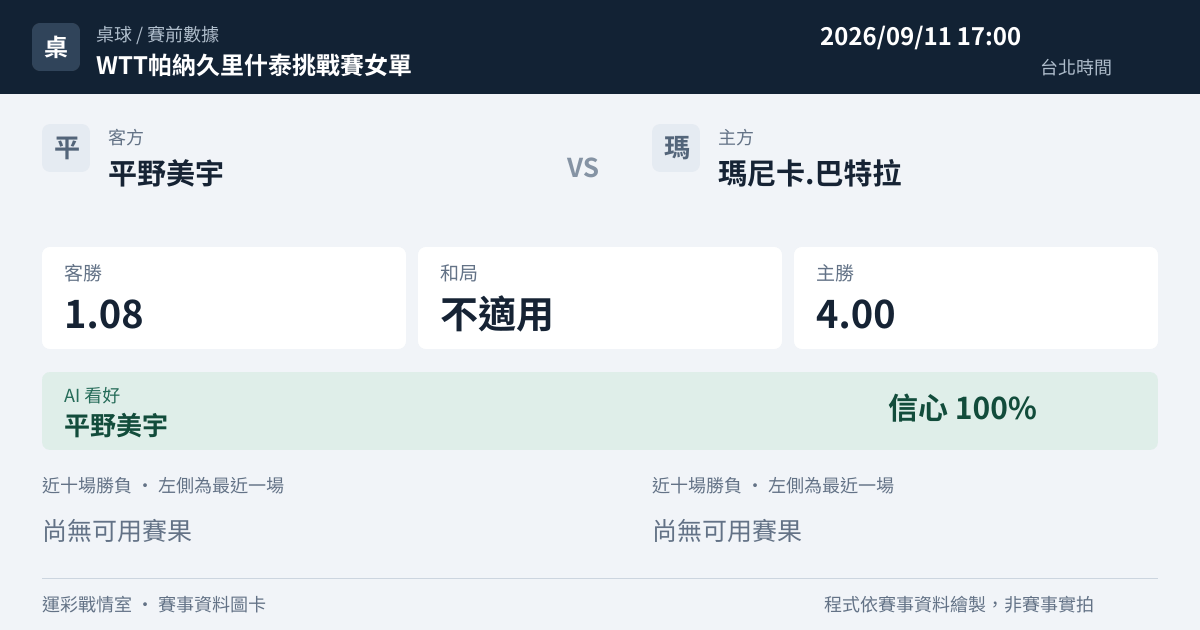 桌

桌球 / 賽前數據
WTT帕納久里什泰挑戰賽女單

2026/09/11 17:00
台北時間

平
客方
平野美宇

VS

瑪
主方
瑪尼卡.巴特拉

客勝
1.08

和局
不適用

主勝
4.00

AI 看好
平野美宇

信心 100%

近十場勝負 ・ 左側為最近一場
尚無可用賽果

近十場勝負 ・ 左側為最近一場
尚無可用賽果

運彩戰情室 ・ 賽事資料圖卡

程式依賽事資料繪製，非賽事實拍