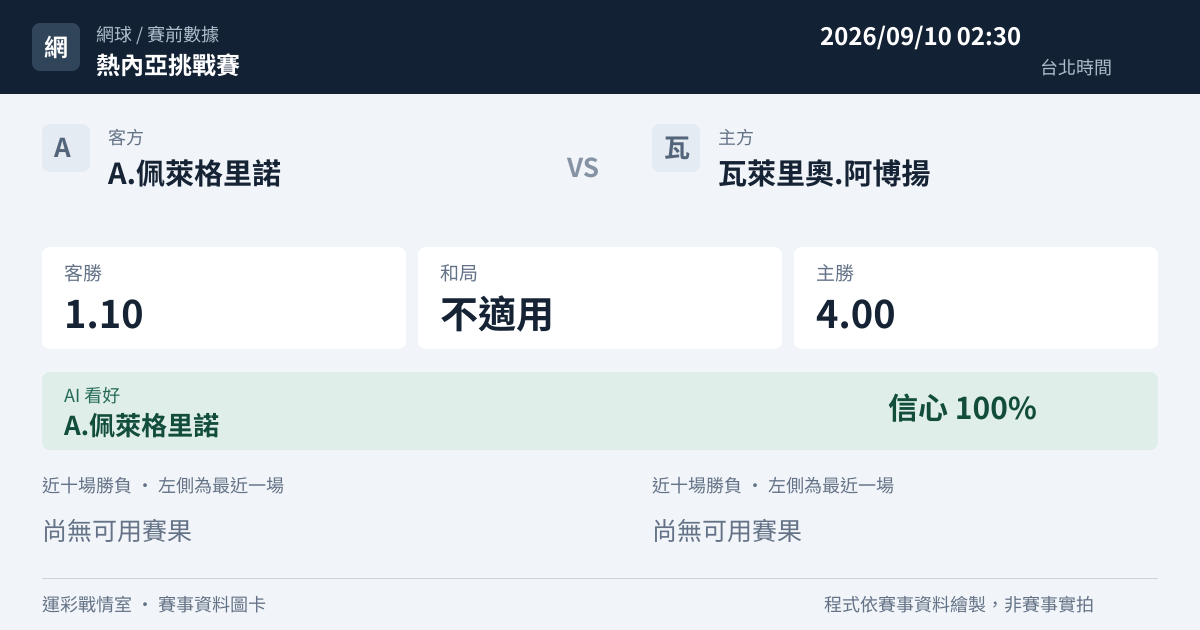 網

網球 / 賽前數據
熱內亞挑戰賽

2026/09/10 02:30
台北時間

A
客方
A.佩萊格里諾

VS

瓦
主方
瓦萊里奧.阿博揚

客勝
1.10

和局
不適用

主勝
4.00

AI 看好
A.佩萊格里諾

信心 100%

近十場勝負 · 左側為最近一場
尚無可用賽果

近十場勝負 · 左側為最近一場
尚無可用賽果

運彩戰情室 · 賽事資料圖卡

程式依賽事資料繪製，非賽事實拍