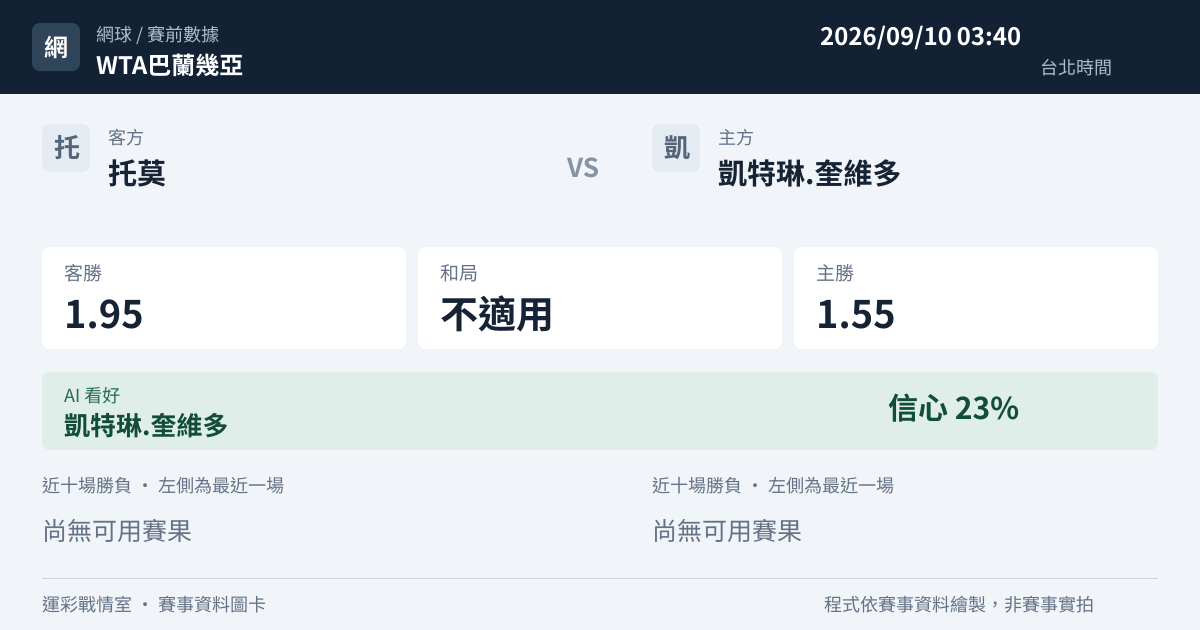 網
網球 / 賽前數據
WTA巴蘭幾亞

2026/09/10 03:40
台北時間

托
客方
托莫

VS

凱
主方
凱特琳.奎維多

客勝
1.95

和局
不適用

主勝
1.55

AI 看好
凱特琳.奎維多

信心 23%

近十場勝負 ・ 左側為最近一場
尚無可用賽果

近十場勝負 ・ 左側為最近一場
尚無可用賽果

運彩戰情室 ・ 賽事資料圖卡

程式依賽事資料繪製，非賽事實拍